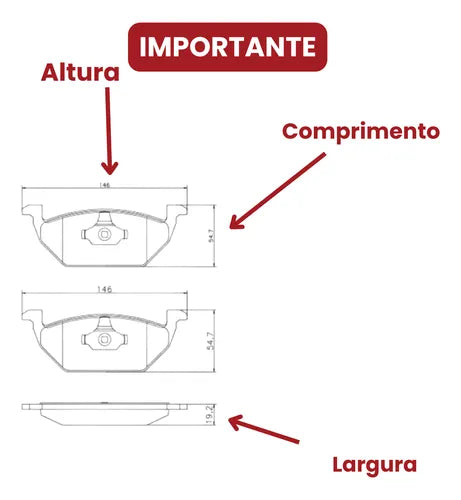 IMPORTANTE

Altura

Comprimento

146

54.7

146

54.7

19.2

Largura